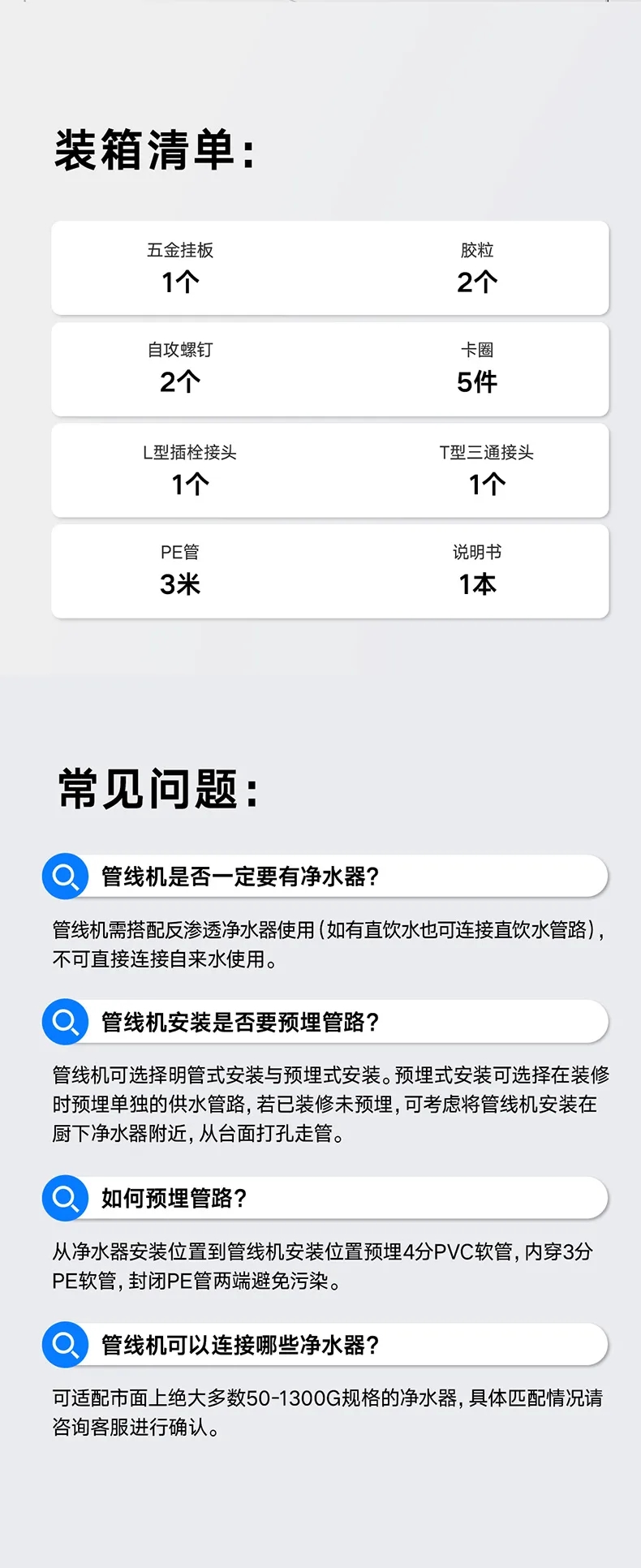 装箱清单:

五金挂板
1个

胶粒
2个

自攻螺钉
2个

卡圈
5件

L型插栓接头
1个

T型三通接头
1个

PE管
3米

说明书
1本

常见问题:

管线机是否一定要有净水器?

管线机需搭配反渗透净水器使用(如有直饮水也可连接直饮水管路),不可直接连接自来水使用。

管线机安装是否要预埋管路?

管线机可选择明管式安装与预埋式安装。预埋式安装可选择在装修时预埋单独的供水管路,若已装修未预埋,可考虑将管线机安装在厨下净水器附近,从台面打孔走管。

如何预埋管路?

从净水器安装位置到管线机安装位置预埋4分PVC软管,内穿3分PE软管,封闭PE管两端避免污染。

管线机可以连接哪些净水器?

可适配市面上绝大多数50-1300G规格的净水器,具体匹配情况请咨询客服进行确认。